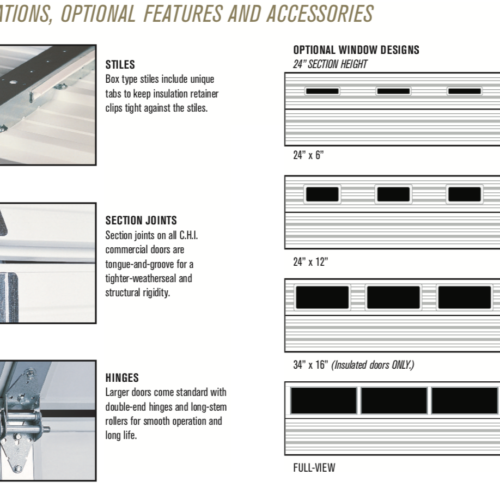 ATIONS, OPTIONAL FEATURES AND ACCESSORIES

STILES
Box type stiles include unique tabs to keep insulation retainer clips tight against the stiles.

SECTION JOINTS
Section joints on all C.H.I. commercial doors are tongue-and-groove for a tighter-weatherseal and structural rigidity.

HINGES
Larger doors come standard with double-end hinges and long-stem rollers for smooth operation and long life.

OPTIONAL WINDOW DESIGNS
24" SECTION HEIGHT

24" x 6"

24" x 12"

34" x 16" (Insulated doors ONLY.)

FULL-VIEW