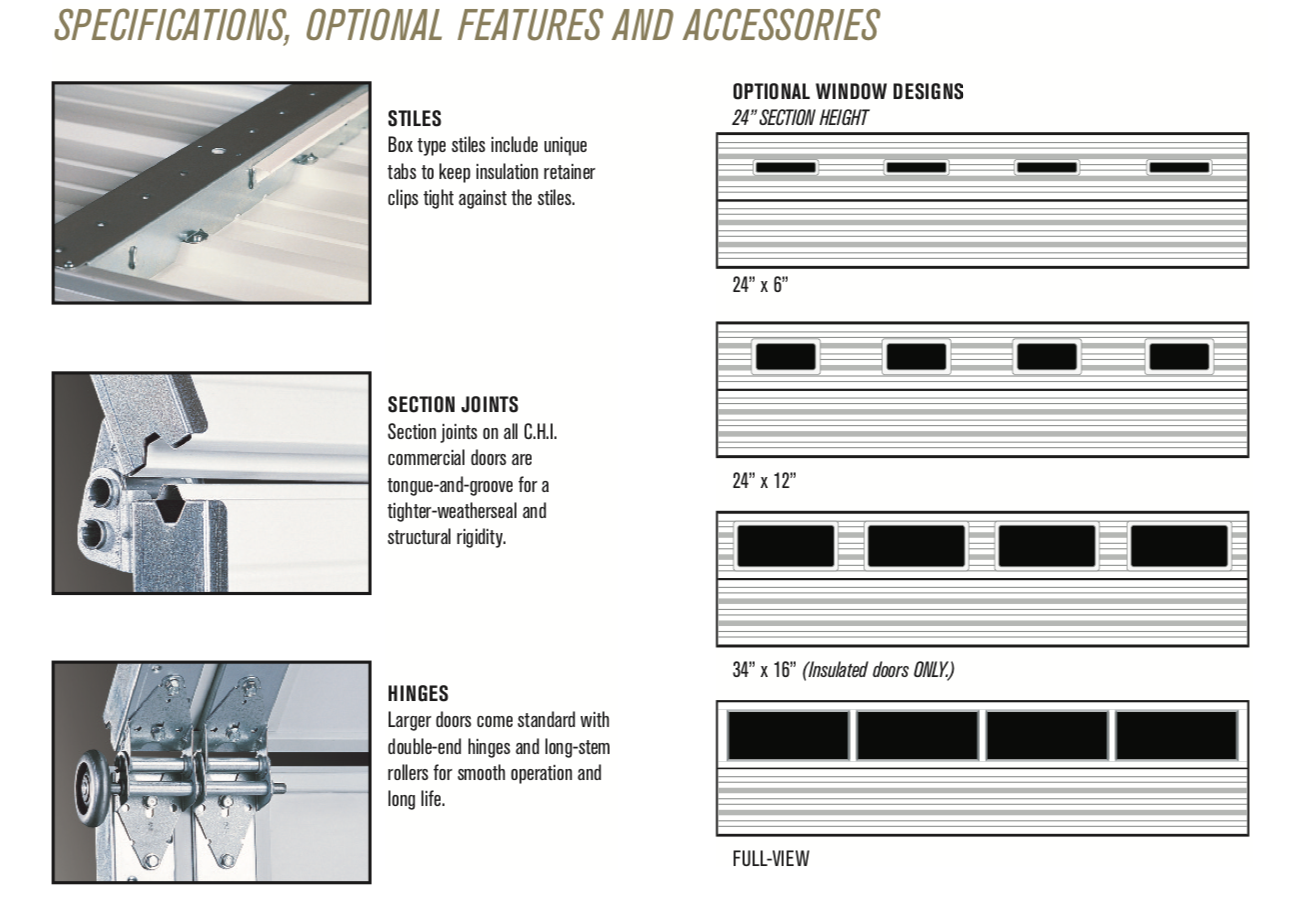 SPECIFICATIONS, OPTIONAL FEATURES AND ACCESSORIES

STILES
Box type stiles include unique tabs to keep insulation retainer clips tight against the stiles.

SECTION JOINTS
Section joints on all C.H.I. commercial doors are tongue-and-groove for a tighter-weatherseal and structural rigidity.

HINGES
Larger doors come standard with double-end hinges and long-stem rollers for smooth operation and long life.

OPTIONAL WINDOW DESIGNS
24" SECTION HEIGHT

24" x 6"

24" x 12"

34" x 16" (Insulated doors ONLY.)

FULL-VIEW